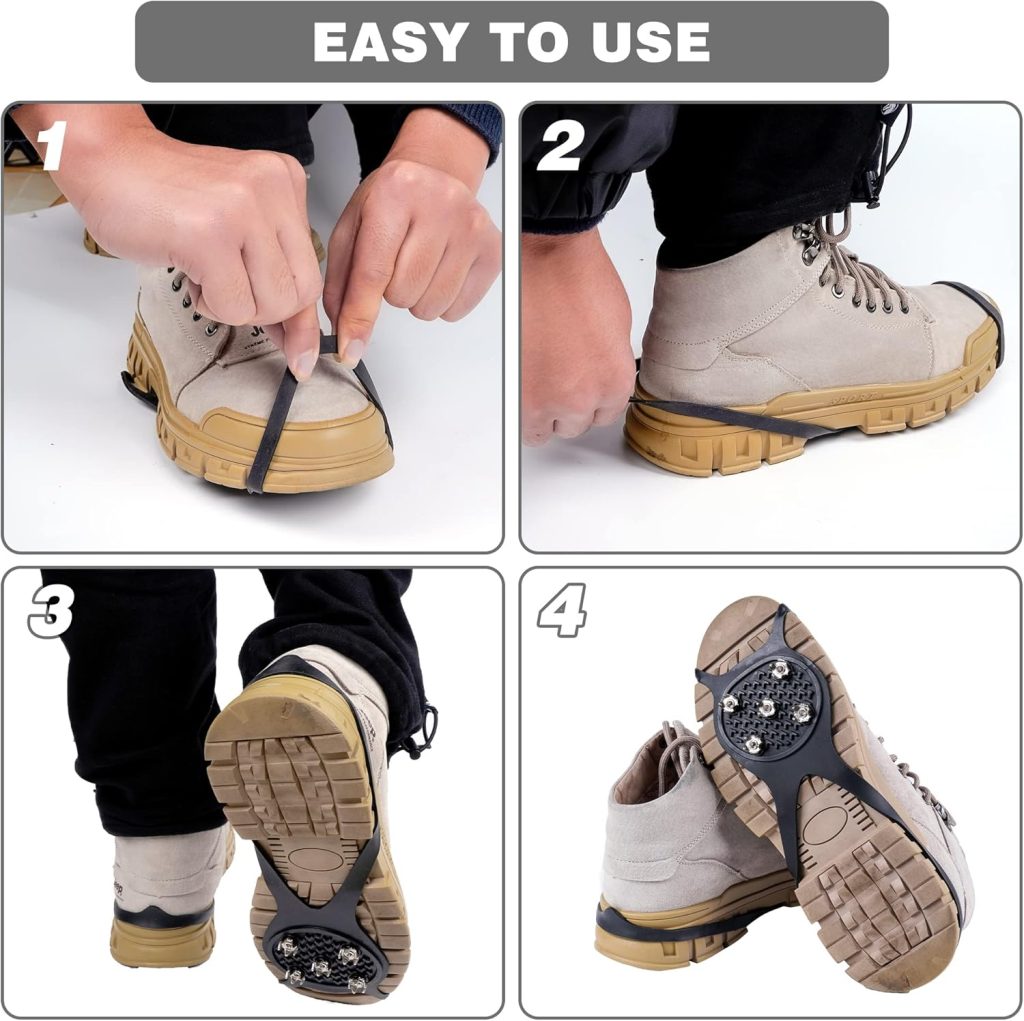 EASY TO USE

1

2

3

4